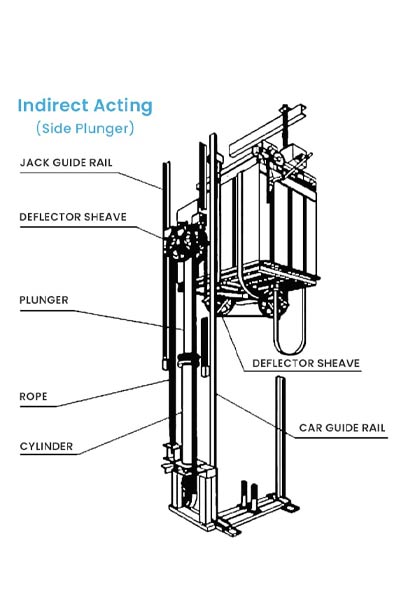 Indirect Acting
(Side Plunger)

JACK GUIDE RAIL

DEFLECTOR SHEAVE

PLUNGER

ROPE

CYLINDER

DEFLECTOR SHEAVE

CAR GUIDE RAIL